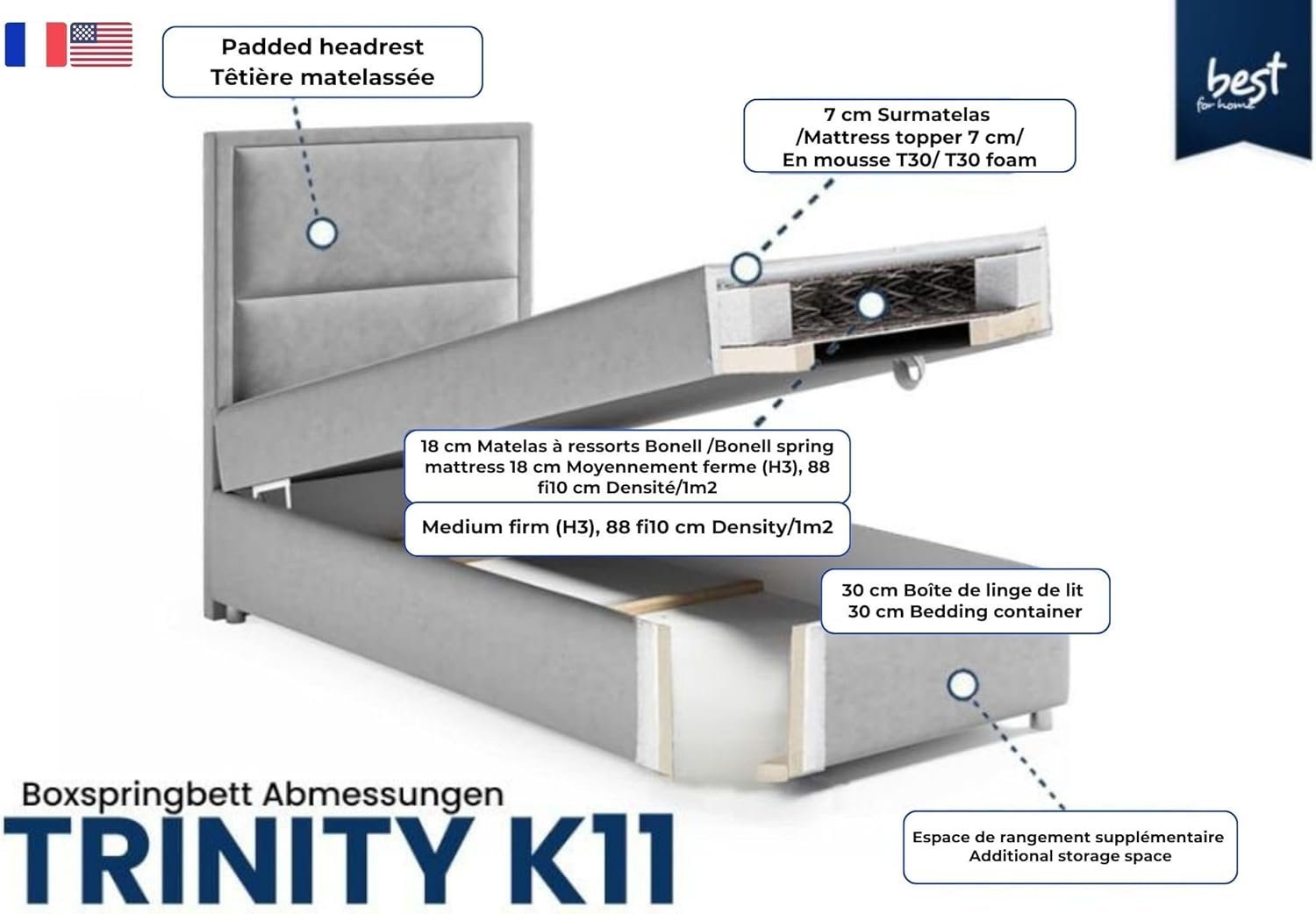 Padded headrest
Têtière matelassée

best
for home

7 cm Surmatelas
/Mattress topper 7 cm/
En mousse T30/ T30 foam

18 cm Matelas à ressorts Bonell /Bonell spring mattress 18 cm Moyennement ferme (H3), 88 fi10 cm Densité/1m2

Medium firm (H3), 88 fi10 cm Density/1m2

30 cm Boîte de linge de lit
30 cm Bedding container

Espace de rangement supplémentaire
Additional storage space

Boxspringbett Abmessungen
TRINITY K11