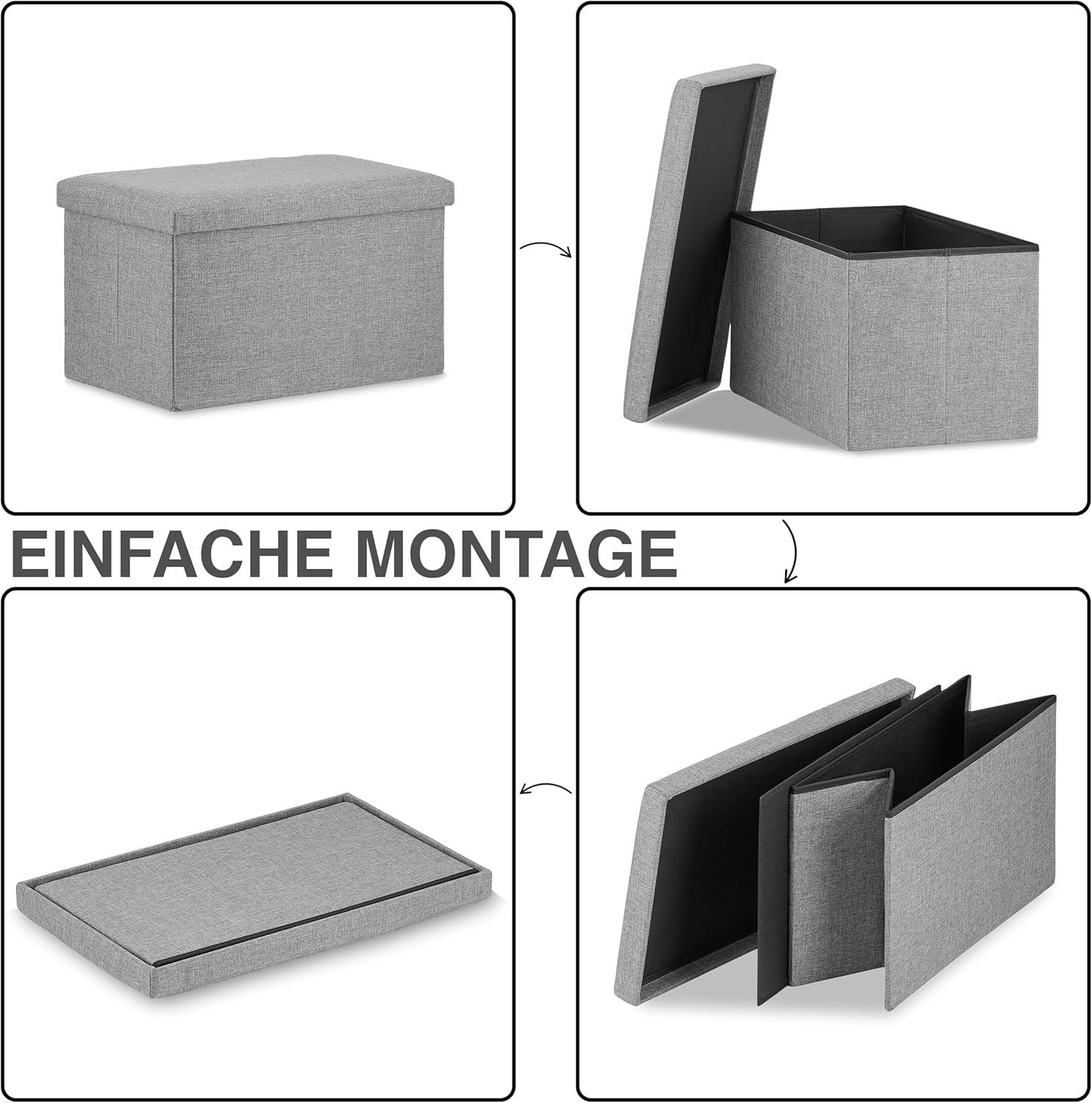 EINFACHE MONTAGE