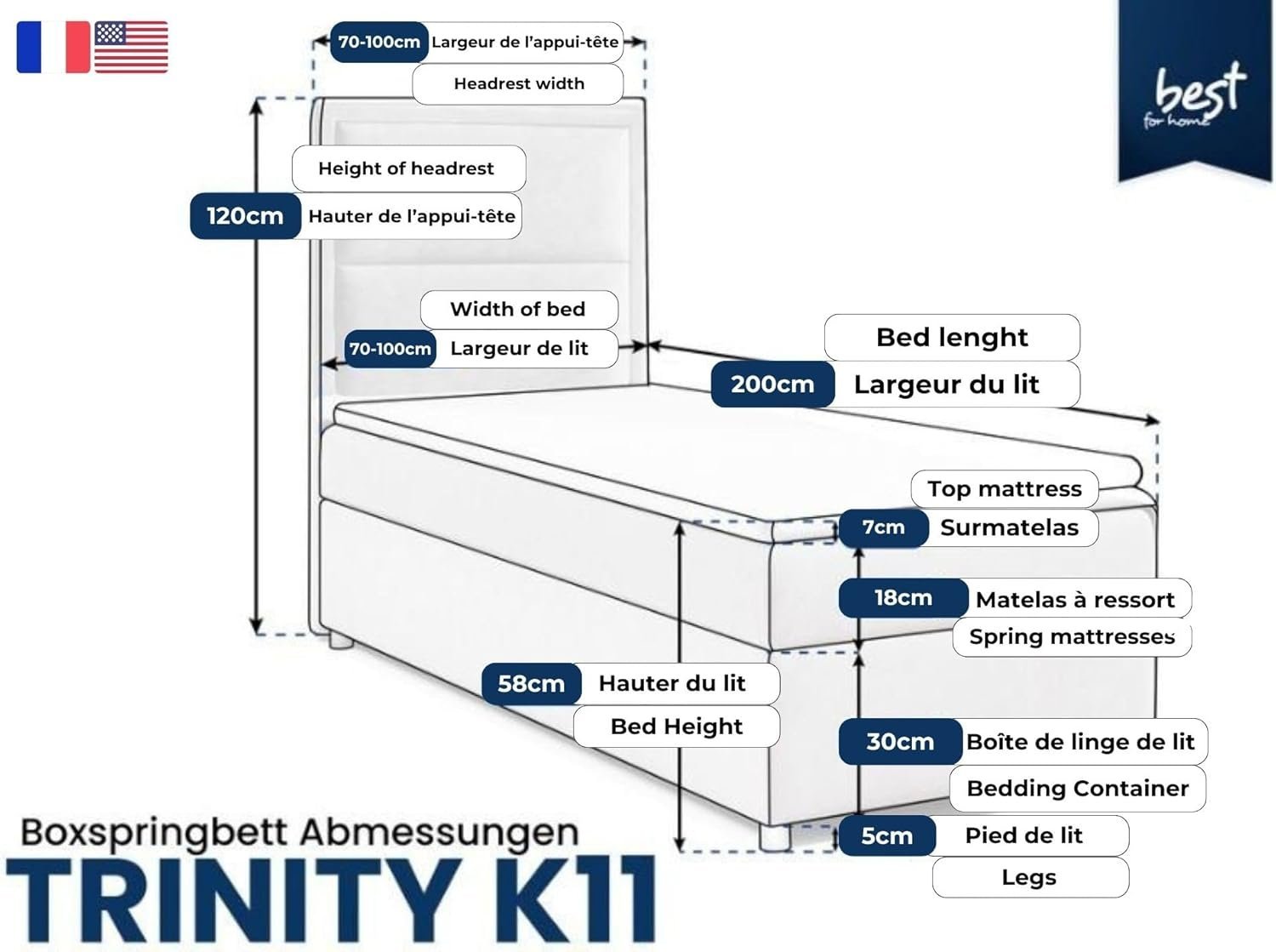 70-100cm Largeur de l'appui-tête
Headrest width

best for home

Height of headrest
120cm Hauter de l'appui-tête

Width of bed
70-100cm Largeur de lit

Bed lenght
200cm Largeur du lit

Top mattress
7cm Surmatelas

18cm Matelas à ressort
Spring mattresses

58cm Hauter du lit
Bed Height

30cm Boîte de linge de lit
Bedding Container

5cm Pied de lit
Legs

Boxspringbett Abmessungen
TRINITY K11