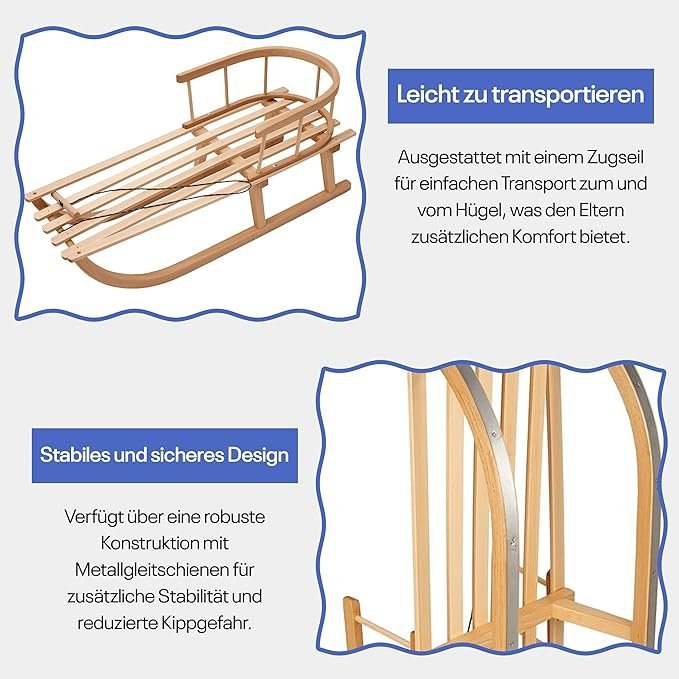 Leicht zu transportieren

Ausgestattet mit einem Zugseil für einfachen Transport zum und vom Hügel, was den Eltern zusätzlichen Komfort bietet.

Stabiles und sicheres Design

Verfügt über eine robuste Konstruktion mit Metallgleitschienen für zusätzliche Stabilität und reduzierte Kippgefahr.