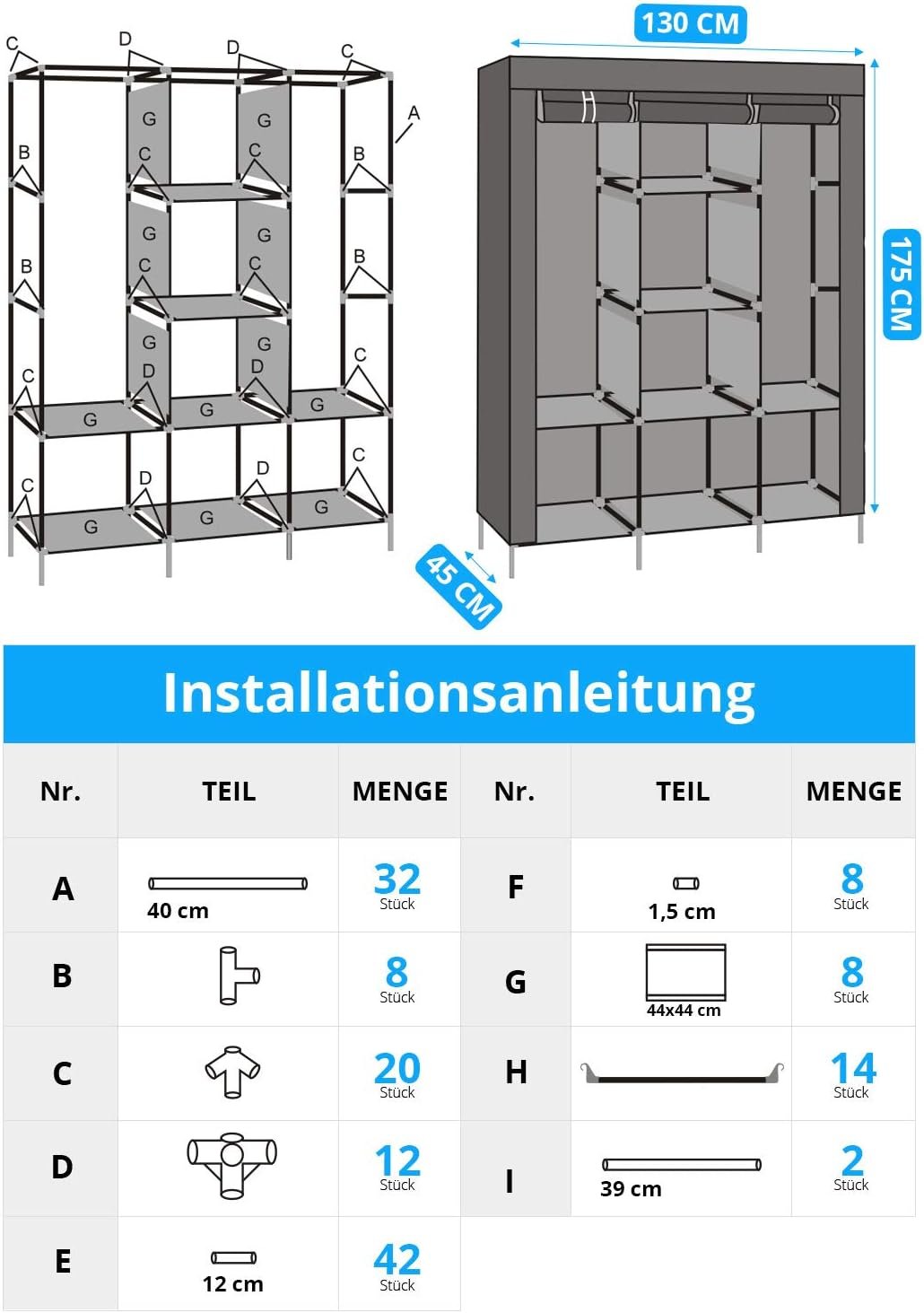 C D D C
A
G G
B C C B
G G
B C C B
G G
C D D C
G G G
C D D C
G G G

130 CM
175 CM
45 CM

Installationsanleitung

| Nr. | TEIL | MENGE | Nr. | TEIL | MENGE |
|---|---|---|---|---|---|
| A | 40 cm | 32 Stück | F | 1,5 cm | 8 Stück |
| B | | 8 Stück | G | 44x44 cm | 8 Stück |
| C | | 20 Stück | H | | 14 Stück |
| D | | 12 Stück | I | 39 cm | 2 Stück |
| E | 12 cm | 42 Stück | | | |