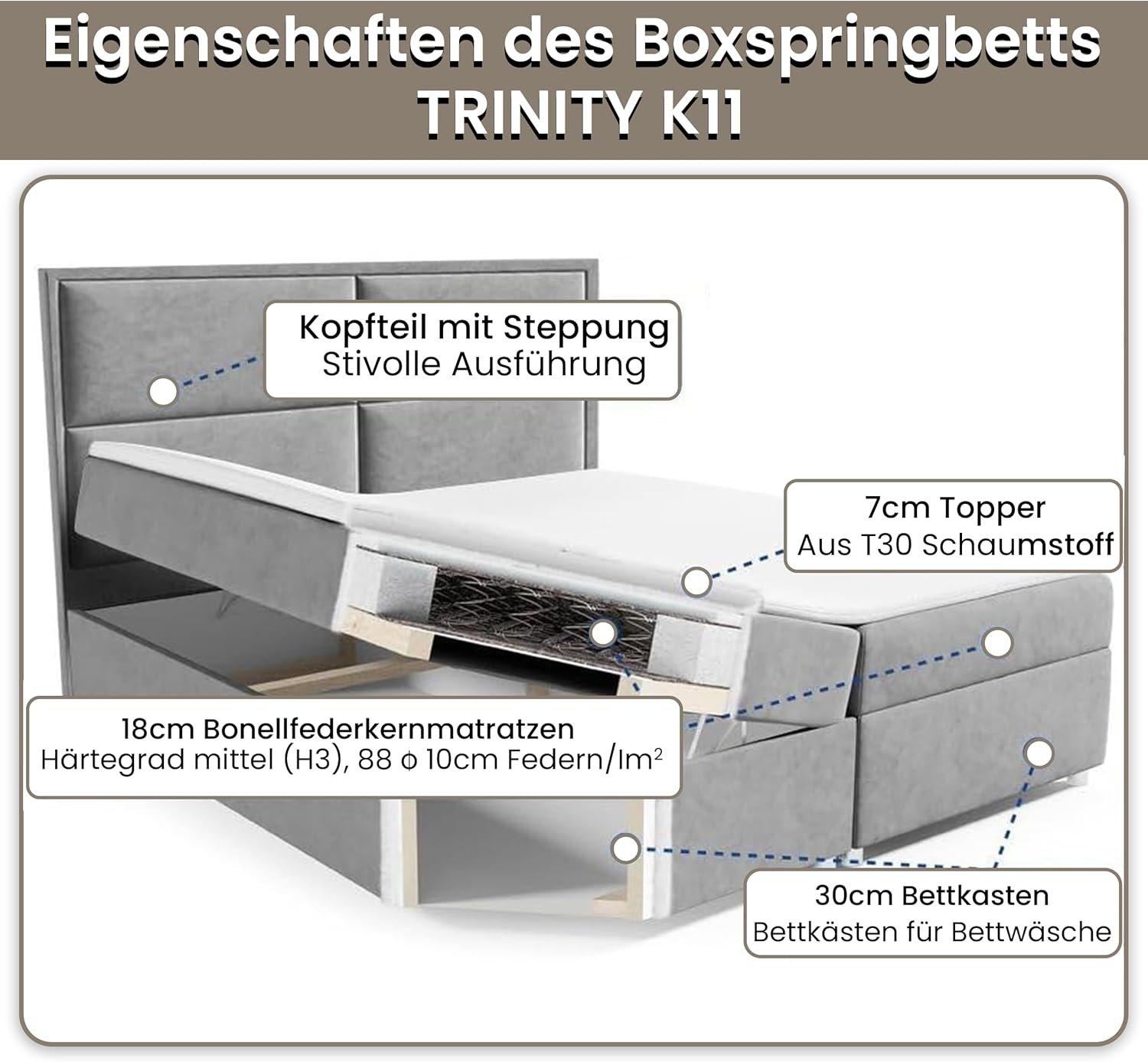 Eigenschaften des Boxspringbetts TRINITY K11

Kopfteil mit Steppung
Stivolle Ausführung

7cm Topper
Aus T30 Schaumstoff

18cm Bonellfederkernmatratzen
Härtegrad mittel (H3), 88 ϕ 10cm Federn/Im$^2$

30cm Bettkasten
Bettkästen für Bettwäsche