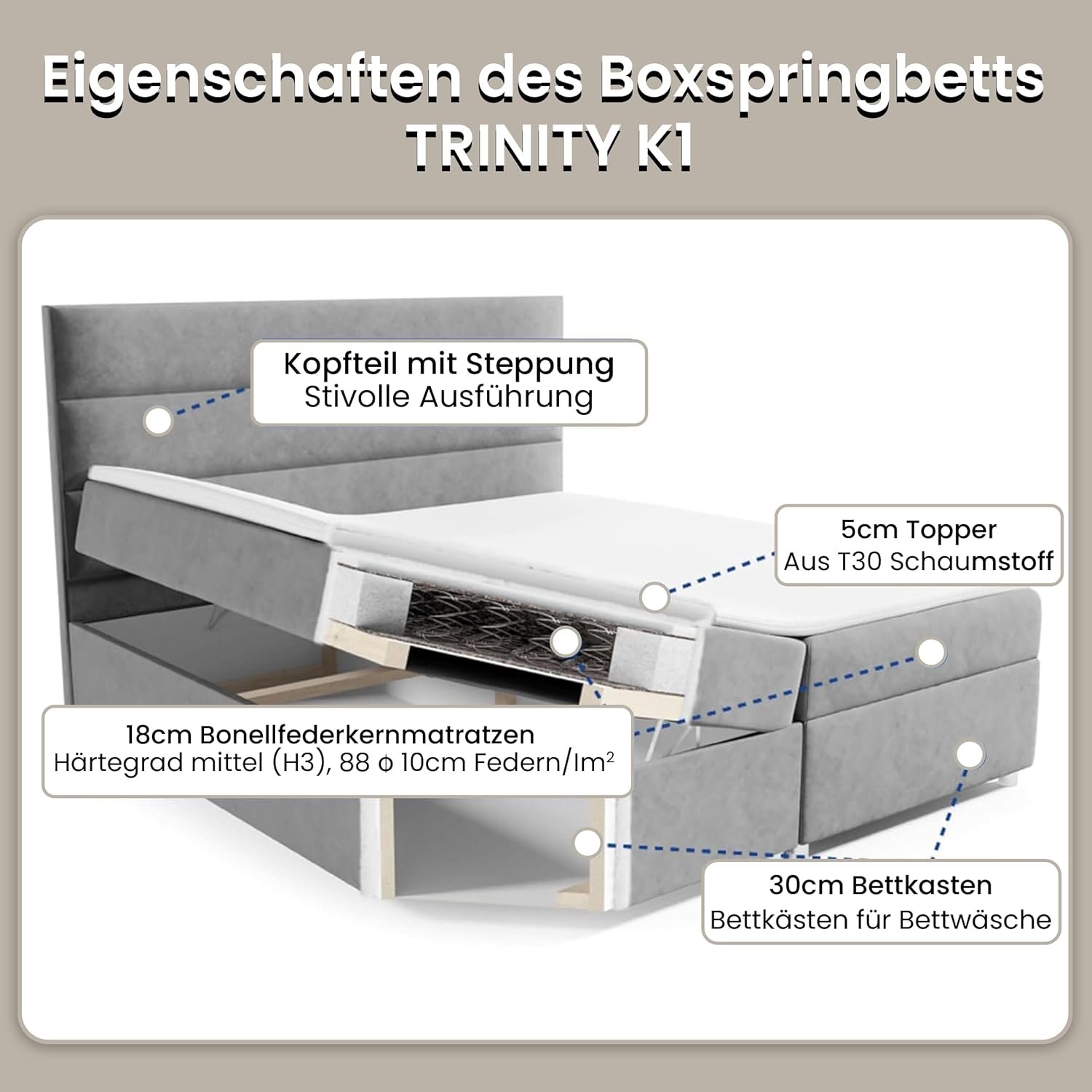 Eigenschaften des Boxspringbetts TRINITY K1

Kopfteil mit Steppung
Stivolle Ausführung

5cm Topper
Aus T30 Schaumstoff

18cm Bonellfederkernmatratzen
Härtegrad mittel (H3), 88 ϕ 10cm Federn/Im$^2$

30cm Bettkasten
Bettkästen für Bettwäsche